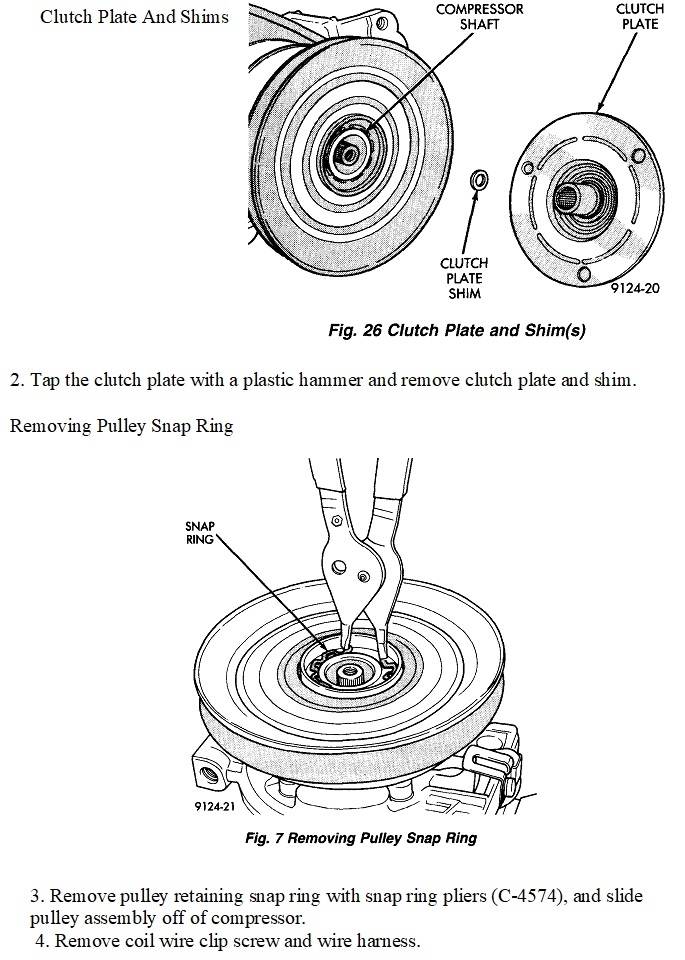 Clutch Plate And Shims

COMPRESSOR SHAFT

CLUTCH PLATE

CLUTCH PLATE SHIM

9124-20

Fig. 26 Clutch Plate and Shim(s)

2. Tap the clutch plate with a plastic hammer and remove clutch plate and shim.

Removing Pulley Snap Ring

SNAP RING

9124-21

Fig. 7 Removing Pulley Snap Ring

3. Remove pulley retaining snap ring with snap ring pliers (C-4574), and slide pulley assembly off of compressor.
4. Remove coil wire clip screw and wire harness.