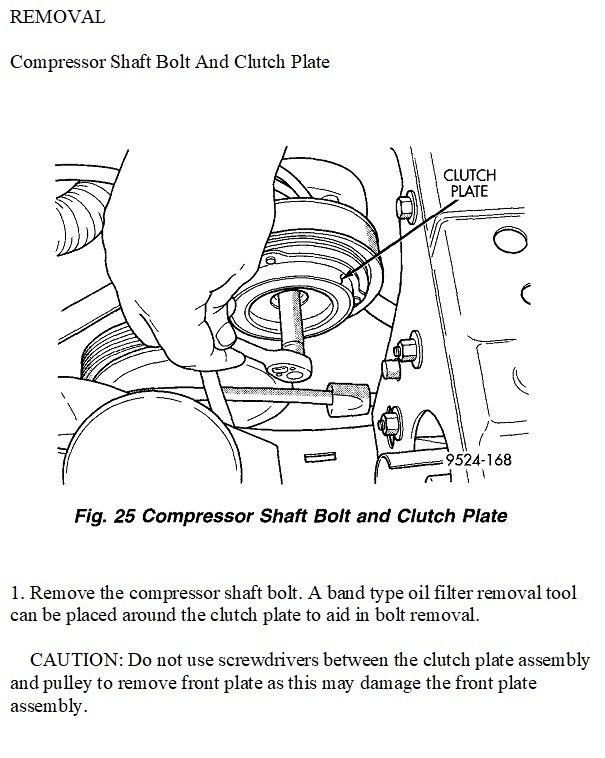 REMOVAL

Compressor Shaft Bolt And Clutch Plate

CLUTCH PLATE

9524-168

Fig. 25 Compressor Shaft Bolt and Clutch Plate

1. Remove the compressor shaft bolt. A band type oil filter removal tool can be placed around the clutch plate to aid in bolt removal.

CAUTION: Do not use screwdrivers between the clutch plate assembly and pulley to remove front plate as this may damage the front plate assembly.