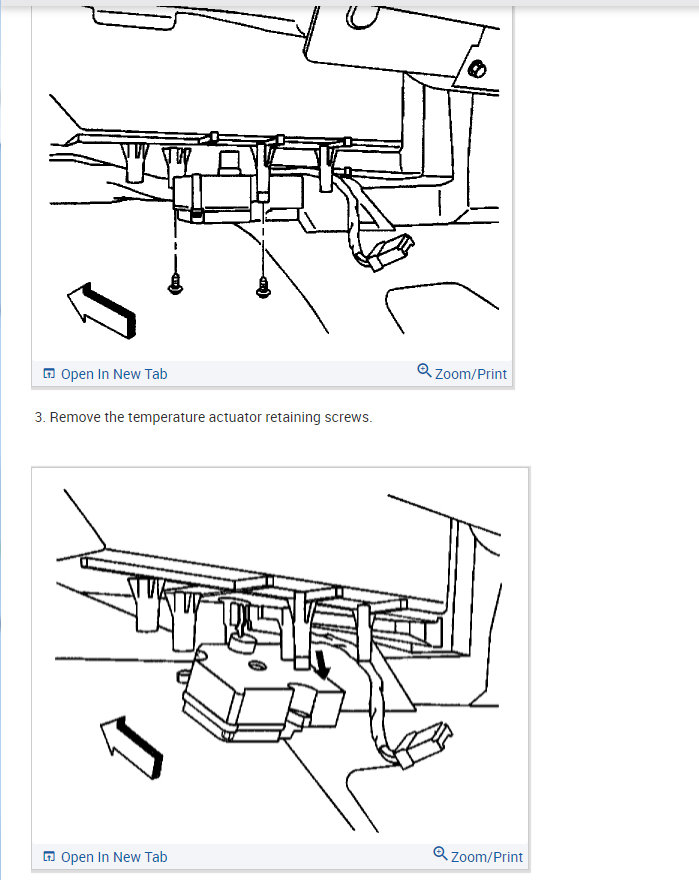 Open In New Tab

Zoom/Print

3. Remove the temperature actuator retaining screws.

Open In New Tab

Zoom/Print