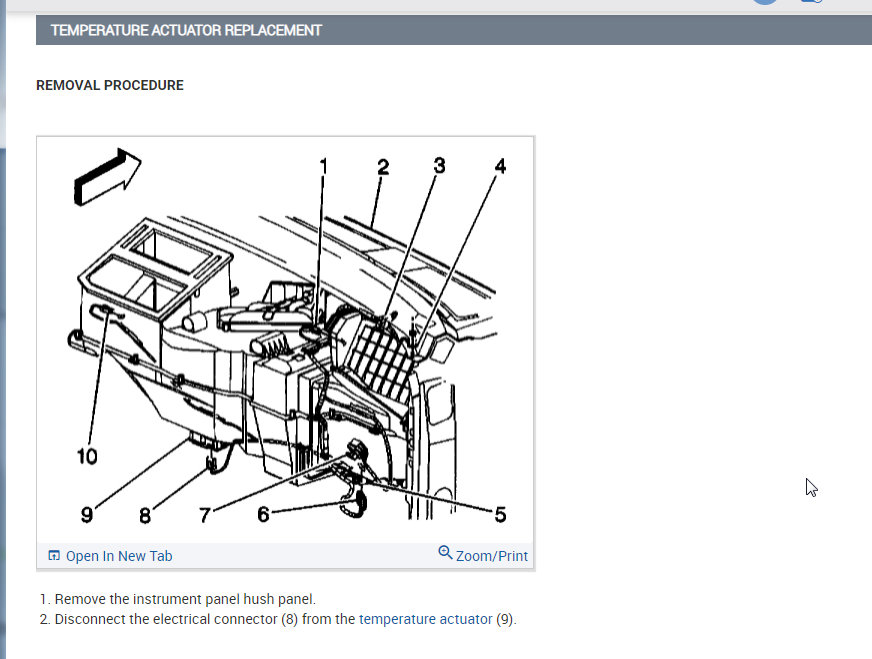 TEMPERATURE ACTUATOR REPLACEMENT

REMOVAL PROCEDURE

1
2
3
4
10
9
8
7
6
5

Open In New Tab
Zoom/Print

1. Remove the instrument panel hush panel.
2. Disconnect the electrical connector (8) from the temperature actuator (9).