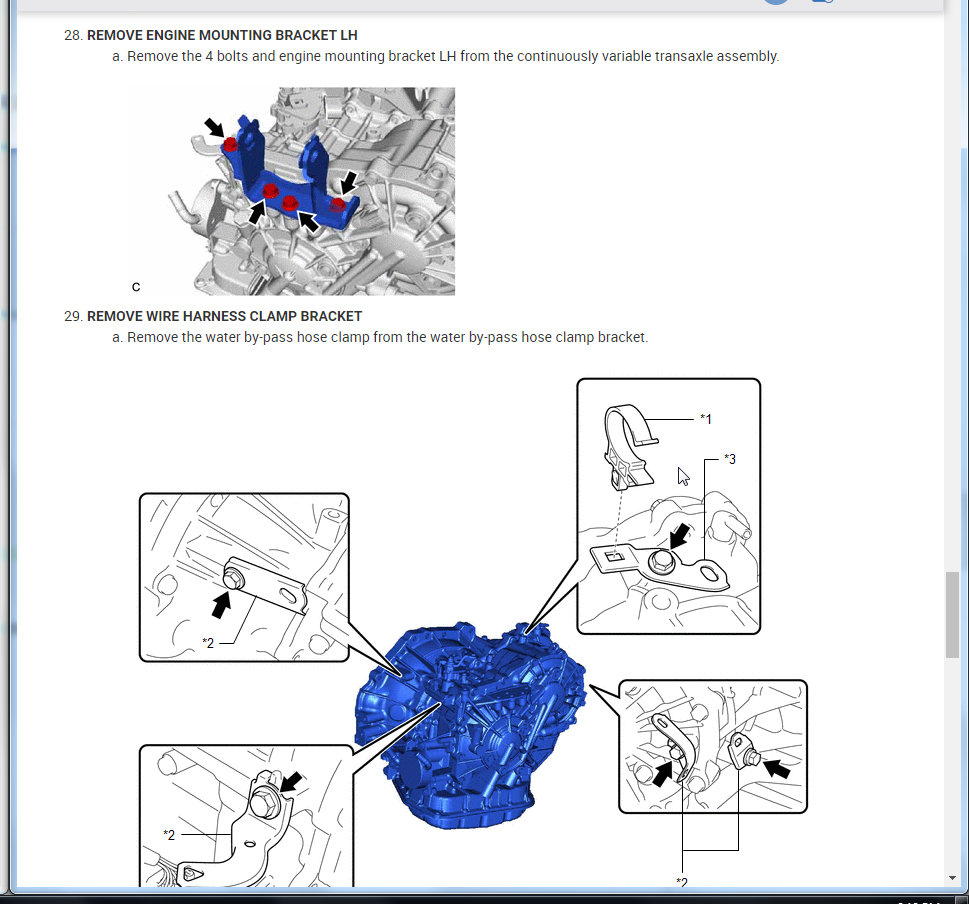 28. REMOVE ENGINE MOUNTING BRACKET LH

a. Remove the 4 bolts and engine mounting bracket LH from the continuously variable transaxle assembly.

C

29. REMOVE WIRE HARNESS CLAMP BRACKET

a. Remove the water by-pass hose clamp from the water by-pass hose clamp bracket.

*1

*3

*2

*2

*2