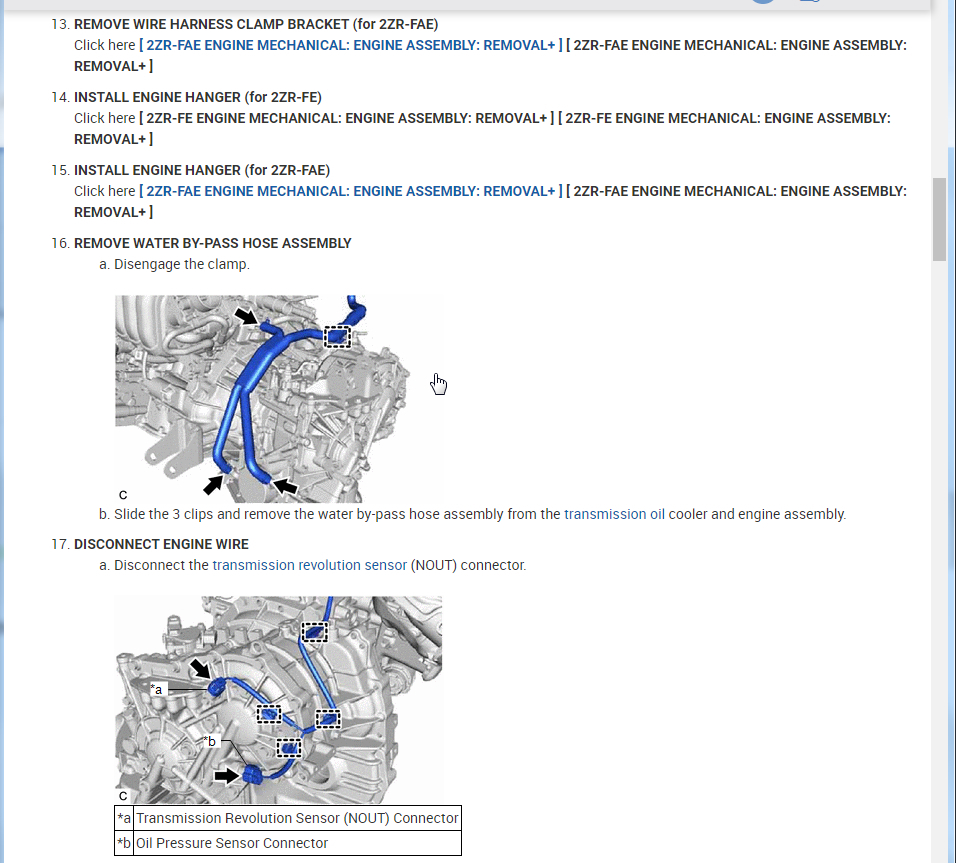 13. REMOVE WIRE HARNESS CLAMP BRACKET (for 2ZR-FAE)
Click here [ 2ZR-FAE ENGINE MECHANICAL: ENGINE ASSEMBLY: REMOVAL+ ] [ 2ZR-FAE ENGINE MECHANICAL: ENGINE ASSEMBLY: REMOVAL+ ]

14. INSTALL ENGINE HANGER (for 2ZR-FE)
Click here [ 2ZR-FE ENGINE MECHANICAL: ENGINE ASSEMBLY: REMOVAL+ ] [ 2ZR-FE ENGINE MECHANICAL: ENGINE ASSEMBLY: REMOVAL+ ]

15. INSTALL ENGINE HANGER (for 2ZR-FAE)
Click here [ 2ZR-FAE ENGINE MECHANICAL: ENGINE ASSEMBLY: REMOVAL+ ] [ 2ZR-FAE ENGINE MECHANICAL: ENGINE ASSEMBLY: REMOVAL+ ]

16. REMOVE WATER BY-PASS HOSE ASSEMBLY
a. Disengage the clamp.

C

b. Slide the 3 clips and remove the water by-pass hose assembly from the transmission oil cooler and engine assembly.

17. DISCONNECT ENGINE WIRE
a. Disconnect the transmission revolution sensor (NOUT) connector.

*a
*b
C

| *a | Transmission Revolution Sensor (NOUT) Connector |
|---|---|
| *b | Oil Pressure Sensor Connector |