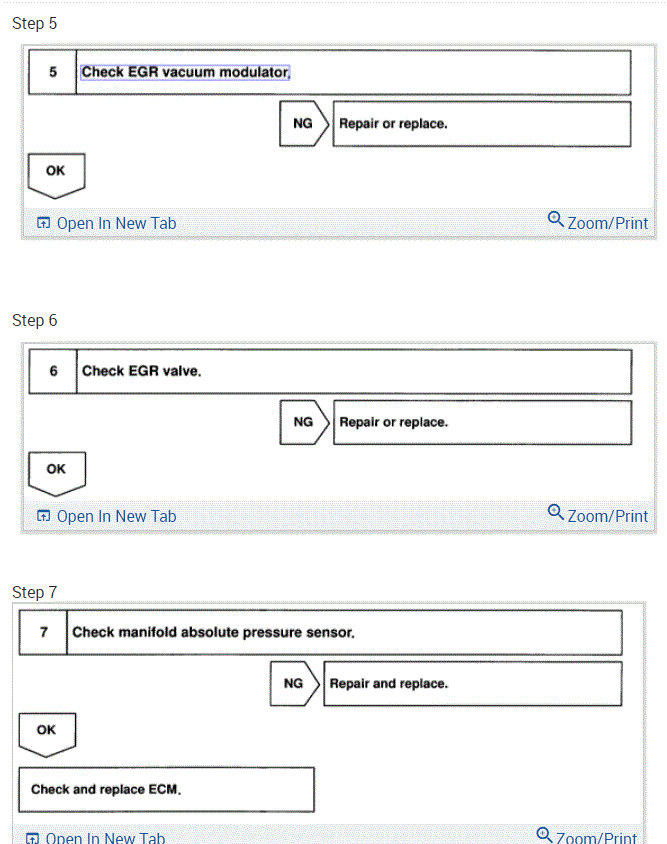 Step 5

5 Check EGR vacuum modulator.

NG Repair or replace.

OK

Open In New Tab

Zoom/Print

Step 6

6 Check EGR valve.

NG Repair or replace.

OK

Open In New Tab

Zoom/Print

Step 7

7 Check manifold absolute pressure sensor.

NG Repair and replace.

OK

Check and replace ECM.

Open In New Tab

Zoom/Print