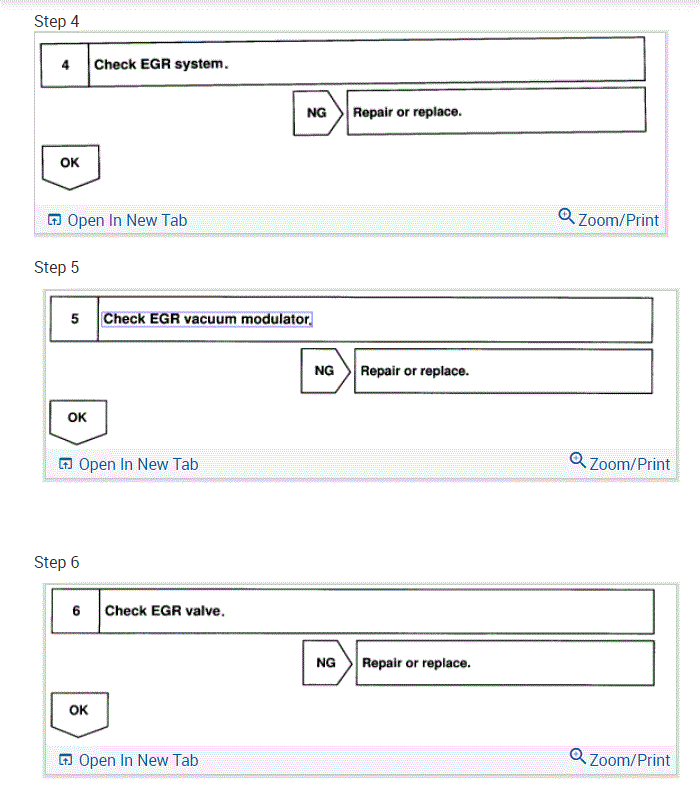 Step 4

4 Check EGR system.

NG Repair or replace.

OK

Open In New Tab Zoom/Print

Step 5

5 Check EGR vacuum modulator.

NG Repair or replace.

OK

Open In New Tab Zoom/Print

Step 6

6 Check EGR valve.

NG Repair or replace.

OK

Open In New Tab Zoom/Print