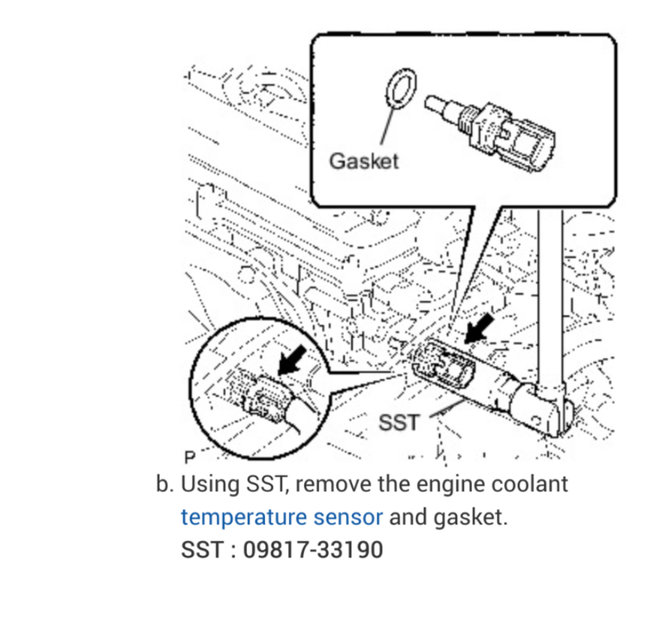 Gasket

SST

P

b. Using SST, remove the engine coolant temperature sensor and gasket.
SST : 09817-33190