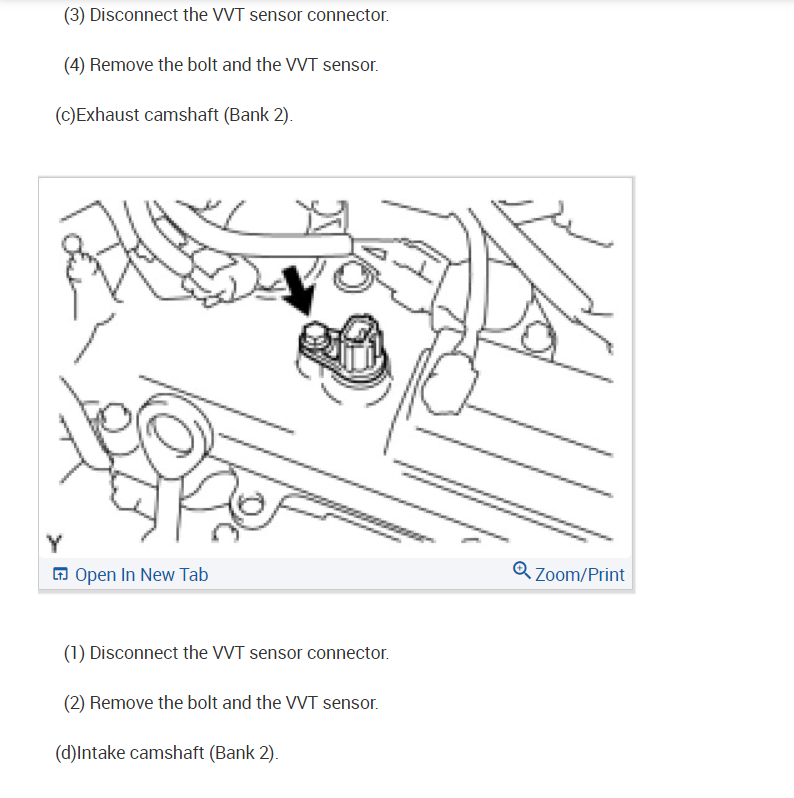 (3) Disconnect the VVT sensor connector.

(4) Remove the bolt and the VVT sensor.

(c)Exhaust camshaft (Bank 2).

Y

Open In New Tab

Zoom/Print

(1) Disconnect the VVT sensor connector.

(2) Remove the bolt and the VVT sensor.

(d)Intake camshaft (Bank 2).