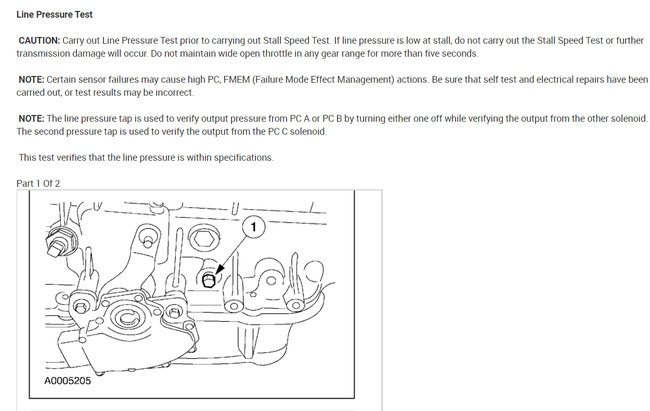 Line Pressure Test

CAUTION: Carry out Line Pressure Test prior to carrying out Stall Speed Test. If line pressure is low at stall, do not carry out the Stall Speed Test or further transmission damage will occur. Do not maintain wide open throttle in any gear range for more than five seconds.

NOTE: Certain sensor failures may cause high PC, FMEM (Failure Mode Effect Management) actions. Be sure that self test and electrical repairs have been carried out, or test results may be incorrect.

NOTE: The line pressure tap is used to verify output pressure from PC A or PC B by turning either one off while verifying the output from the other solenoid. The second pressure tap is used to verify the output from the PC C solenoid.

This test verifies that the line pressure is within specifications.

Part 1 Of 2

1

A0005205