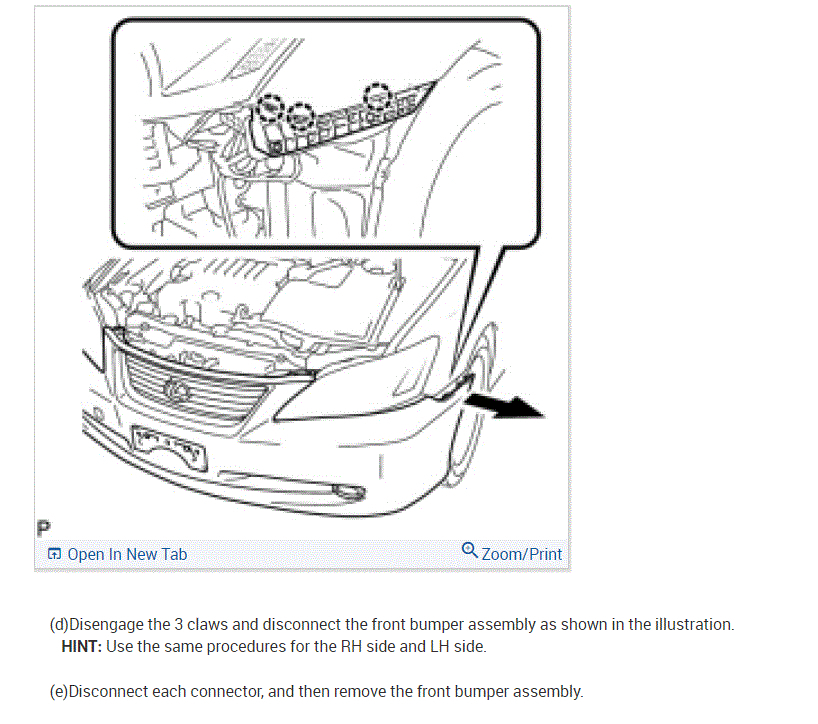 P

Open In New Tab

Zoom/Print

(d)Disengage the 3 claws and disconnect the front bumper assembly as shown in the illustration.
HINT: Use the same procedures for the RH side and LH side.

(e)Disconnect each connector, and then remove the front bumper assembly.