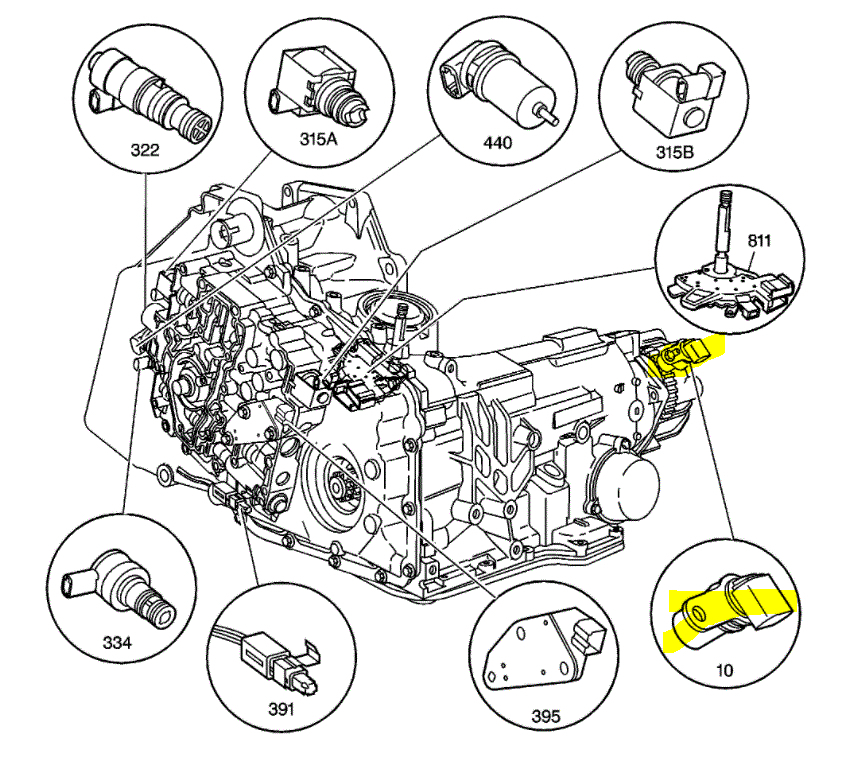 322

315A

440

315B

811

334

391

395

10