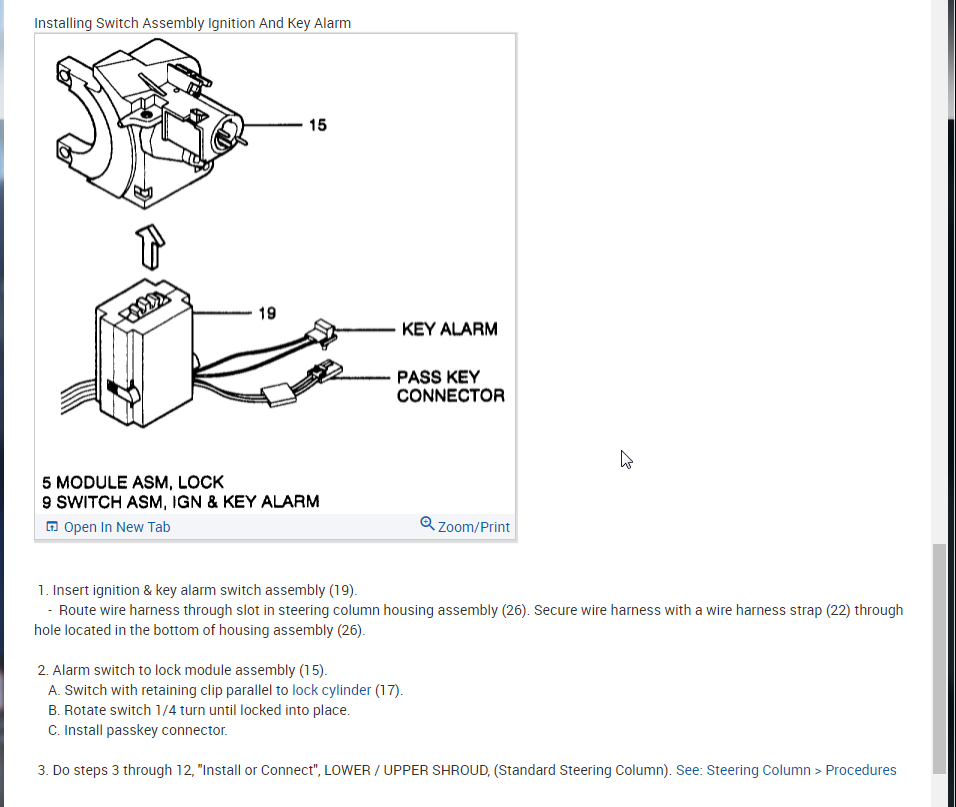 Installing Switch Assembly Ignition And Key Alarm

15

19

KEY ALARM

PASS KEY CONNECTOR

5 MODULE ASM, LOCK
9 SWITCH ASM, IGN & KEY ALARM

Open In New Tab

Zoom/Print

1. Insert ignition & key alarm switch assembly (19).
- Route wire harness through slot in steering column housing assembly (26). Secure wire harness with a wire harness strap (22) through hole located in the bottom of housing assembly (26).

2. Alarm switch to lock module assembly (15).
A. Switch with retaining clip parallel to lock cylinder (17).
B. Rotate switch 1/4 turn until locked into place.
C. Install passkey connector.

3. Do steps 3 through 12, "Install or Connect", LOWER / UPPER SHROUD, (Standard Steering Column). See: Steering Column > Procedures