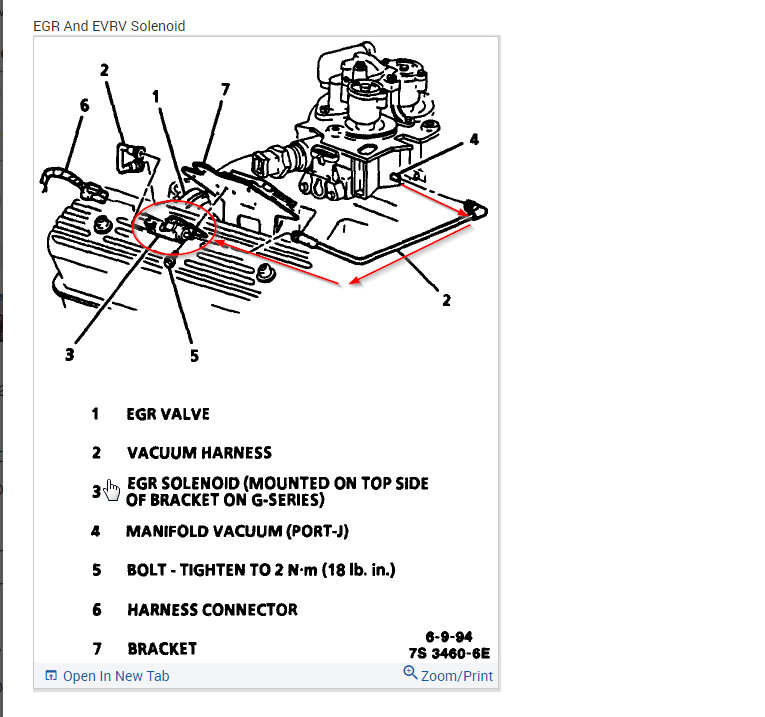 EGR And EVRV Solenoid

2
6
1
7
4
2
3
5

1 EGR VALVE

2 VACUUM HARNESS

3 EGR SOLENOID (MOUNTED ON TOP SIDE OF BRACKET ON G-SERIES)

4 MANIFOLD VACUUM (PORT-J)

5 BOLT - TIGHTEN TO 2 N·m (18 lb. in.)

6 HARNESS CONNECTOR

7 BRACKET

6-9-94
7S 3460-6E

Open In New Tab
Zoom/Print