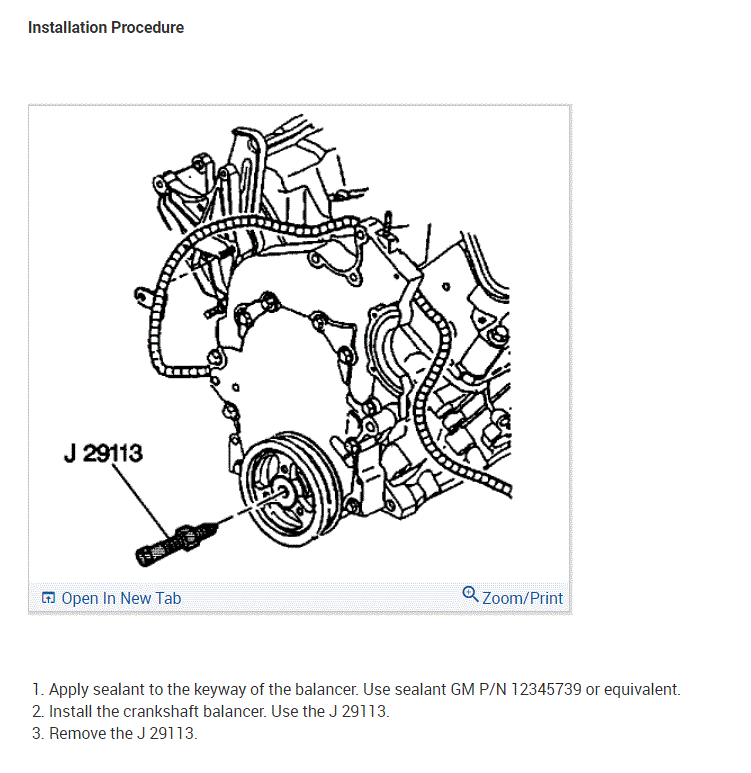 Installation Procedure

J 29113

Open In New Tab

Zoom/Print

1. Apply sealant to the keyway of the balancer. Use sealant GM P/N 12345739 or equivalent.
2. Install the crankshaft balancer. Use the J 29113.
3. Remove the J 29113.