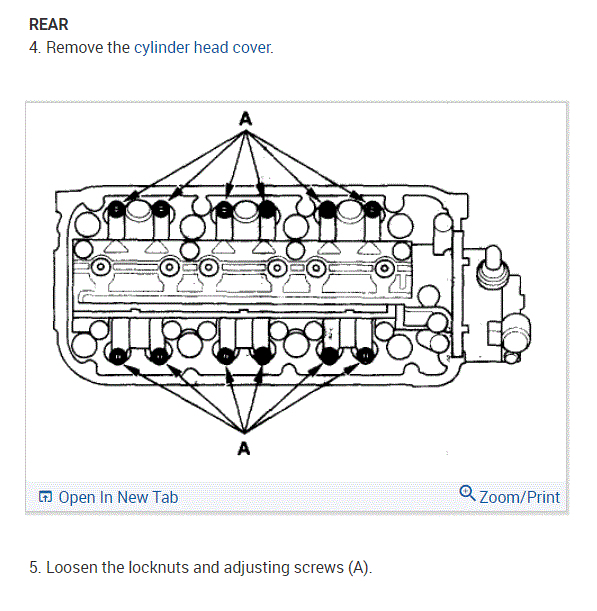 REAR
4. Remove the cylinder head cover.

A

A

Open In New Tab

Zoom/Print

5. Loosen the locknuts and adjusting screws (A).