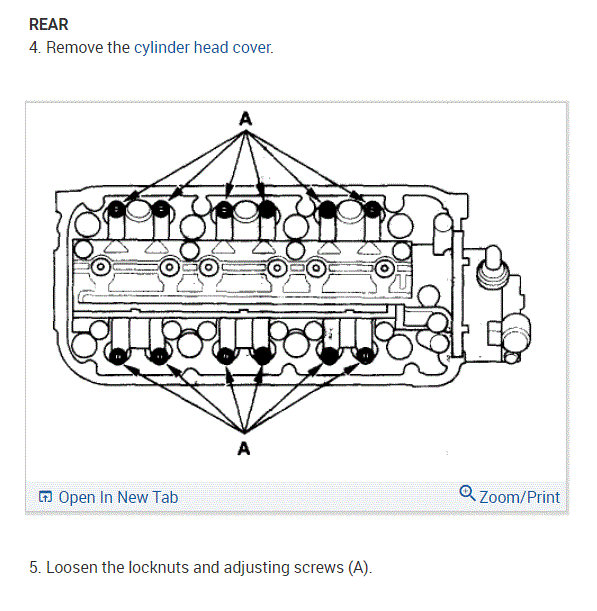 REAR
4. Remove the cylinder head cover.

A

A

Open In New Tab

Zoom/Print

5. Loosen the locknuts and adjusting screws (A).