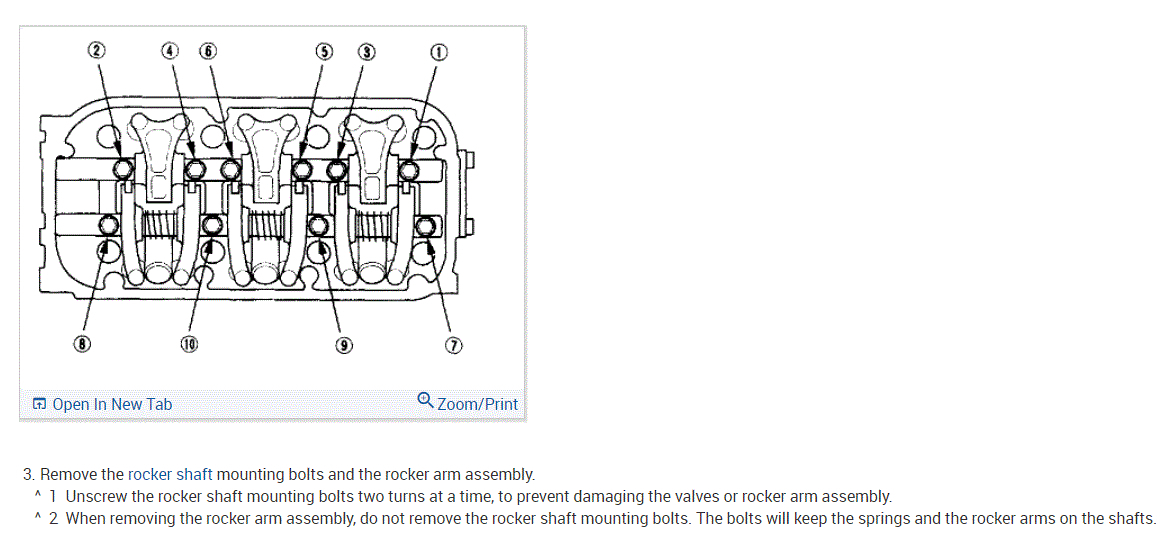 2 4 6 5 3 1

8 10 9 7

Open In New Tab Zoom/Print

3. Remove the rocker shaft mounting bolts and the rocker arm assembly.
^ 1 Unscrew the rocker shaft mounting bolts two turns at a time, to prevent damaging the valves or rocker arm assembly.
^ 2 When removing the rocker arm assembly, do not remove the rocker shaft mounting bolts. The bolts will keep the springs and the rocker arms on the shafts.