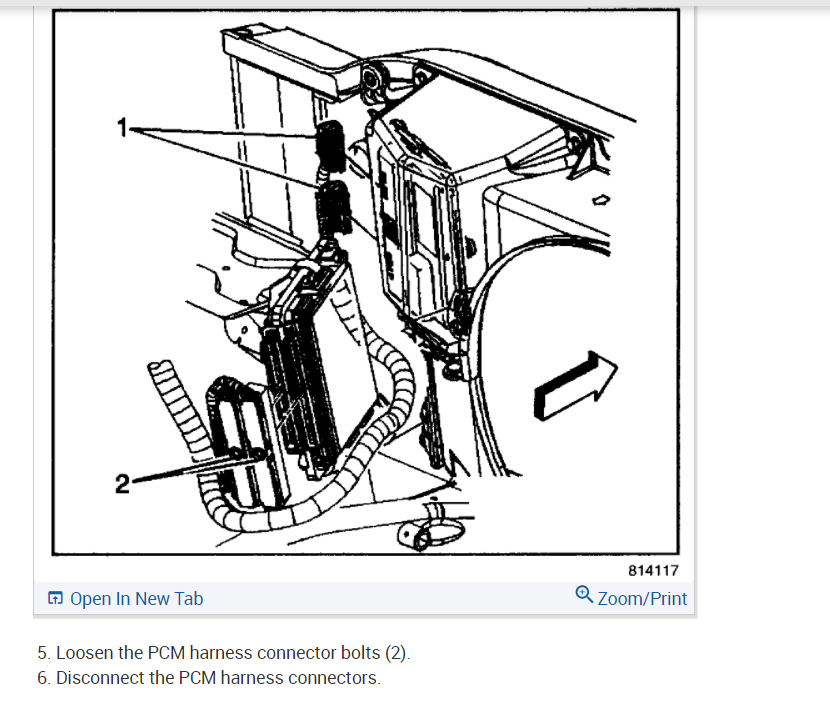 1

2

814117

Open In New Tab

Zoom/Print

5. Loosen the PCM harness connector bolts (2).
6. Disconnect the PCM harness connectors.