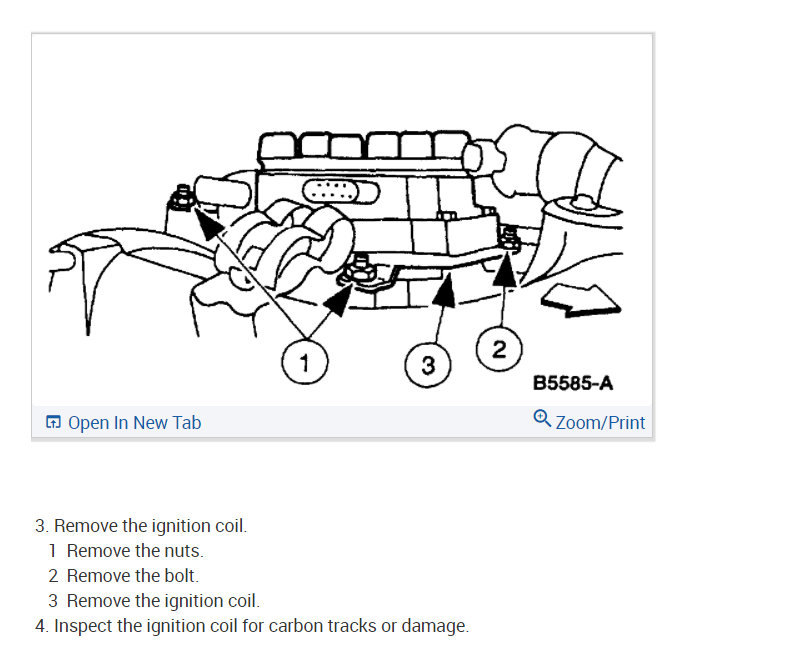 1
3
2
B5585-A

Open In New Tab
Zoom/Print

3. Remove the ignition coil.
1 Remove the nuts.
2 Remove the bolt.
3 Remove the ignition coil.
4. Inspect the ignition coil for carbon tracks or damage.