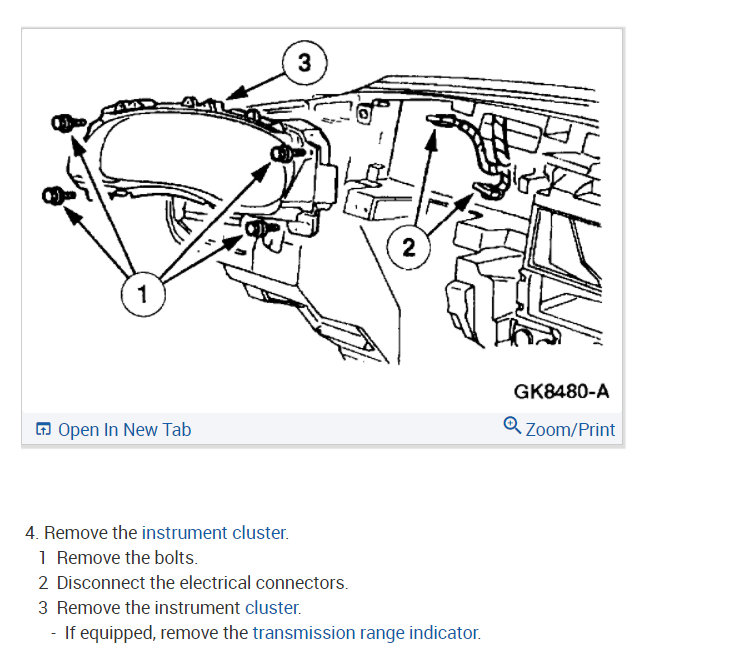 3

2

1

GK8480-A

Open In New Tab

Zoom/Print

4. Remove the instrument cluster.

1 Remove the bolts.

2 Disconnect the electrical connectors.

3 Remove the instrument cluster.

- If equipped, remove the transmission range indicator.