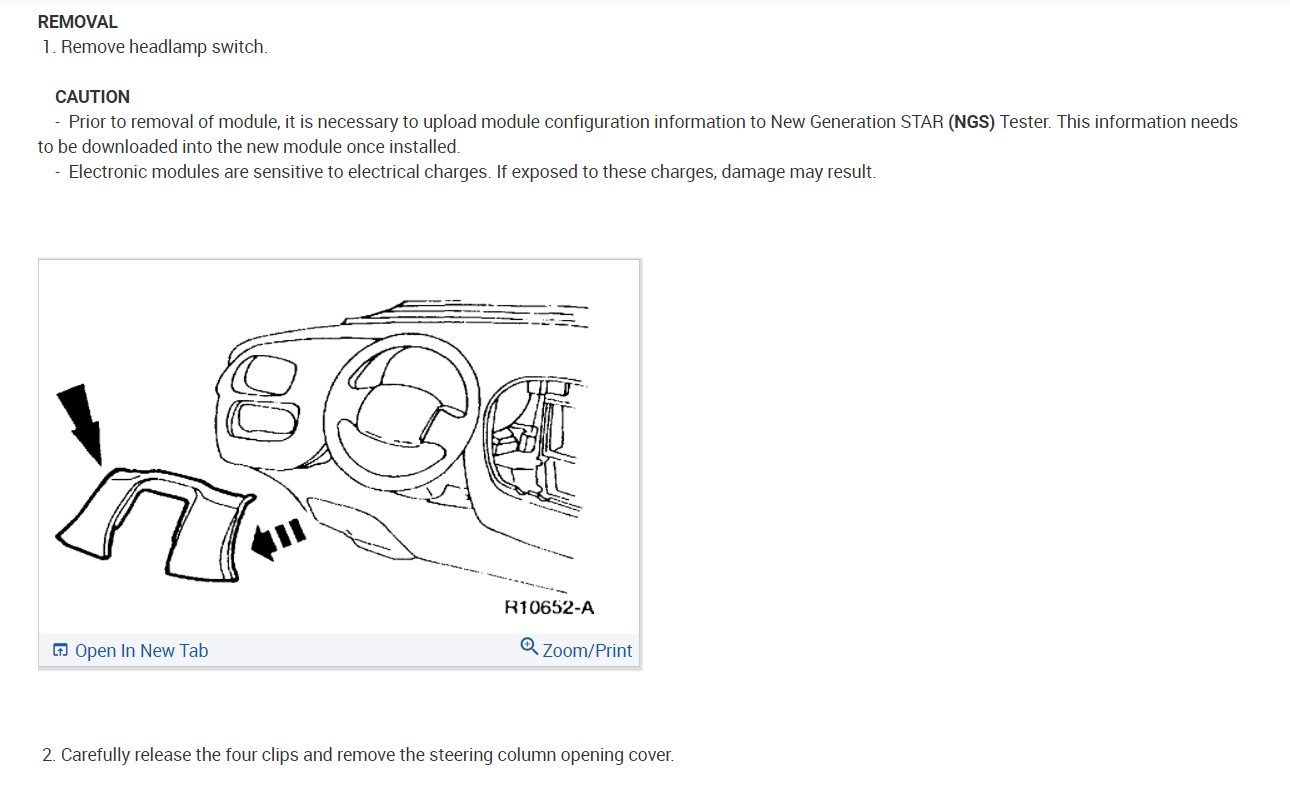 REMOVAL
1. Remove headlamp switch.

CAUTION
- Prior to removal of module, it is necessary to upload module configuration information to New Generation STAR (NGS) Tester. This information needs to be downloaded into the new module once installed.
- Electronic modules are sensitive to electrical charges. If exposed to these charges, damage may result.

R10652-A

Open In New Tab
Zoom/Print

2. Carefully release the four clips and remove the steering column opening cover.