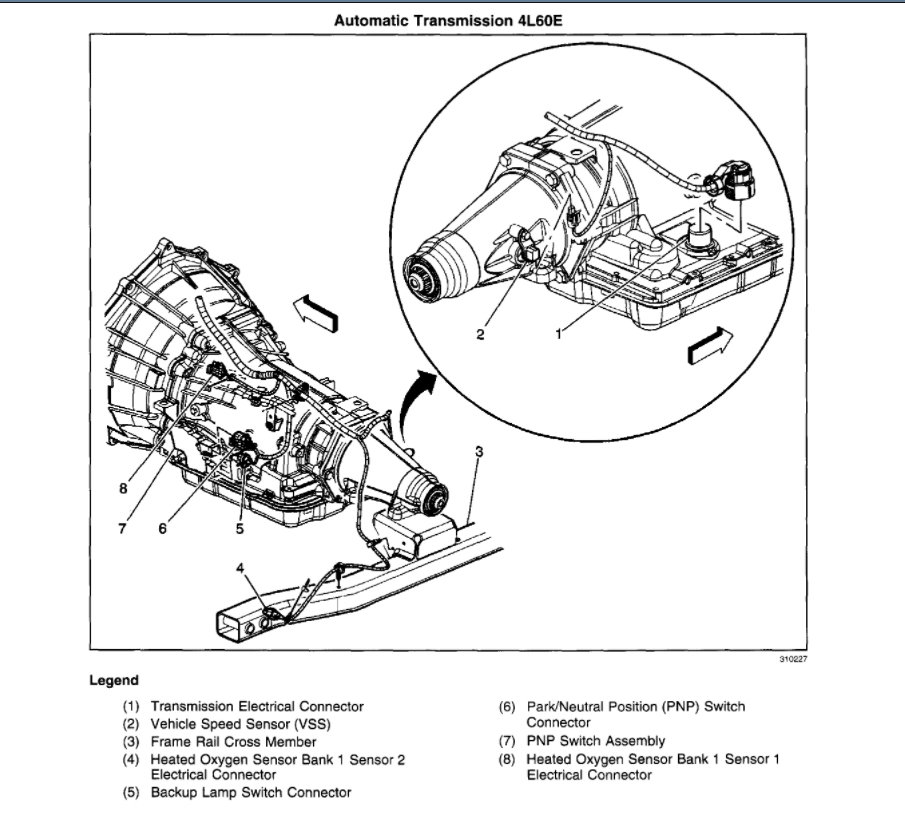 Automatic Transmission 4L60E

2
1
3
8
7
6
5
4

310227

Legend

(1) Transmission Electrical Connector
(2) Vehicle Speed Sensor (VSS)
(3) Frame Rail Cross Member
(4) Heated Oxygen Sensor Bank 1 Sensor 2 Electrical Connector
(5) Backup Lamp Switch Connector

(6) Park/Neutral Position (PNP) Switch Connector
(7) PNP Switch Assembly
(8) Heated Oxygen Sensor Bank 1 Sensor 1 Electrical Connector