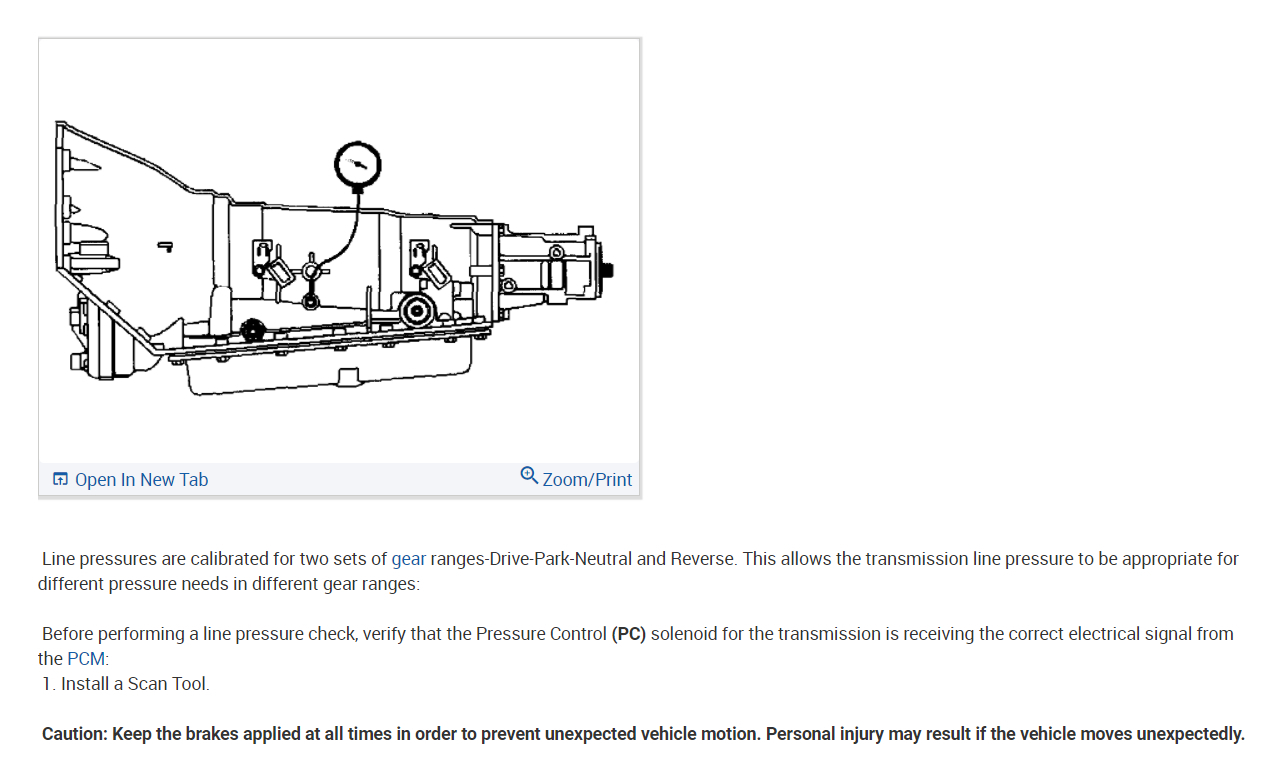 Open In New Tab

Zoom/Print

Line pressures are calibrated for two sets of gear ranges-Drive-Park-Neutral and Reverse. This allows the transmission line pressure to be appropriate for different pressure needs in different gear ranges:

Before performing a line pressure check, verify that the Pressure Control (PC) solenoid for the transmission is receiving the correct electrical signal from the PCM:

1. Install a Scan Tool.

Caution: Keep the brakes applied at all times in order to prevent unexpected vehicle motion. Personal injury may result if the vehicle moves unexpectedly.