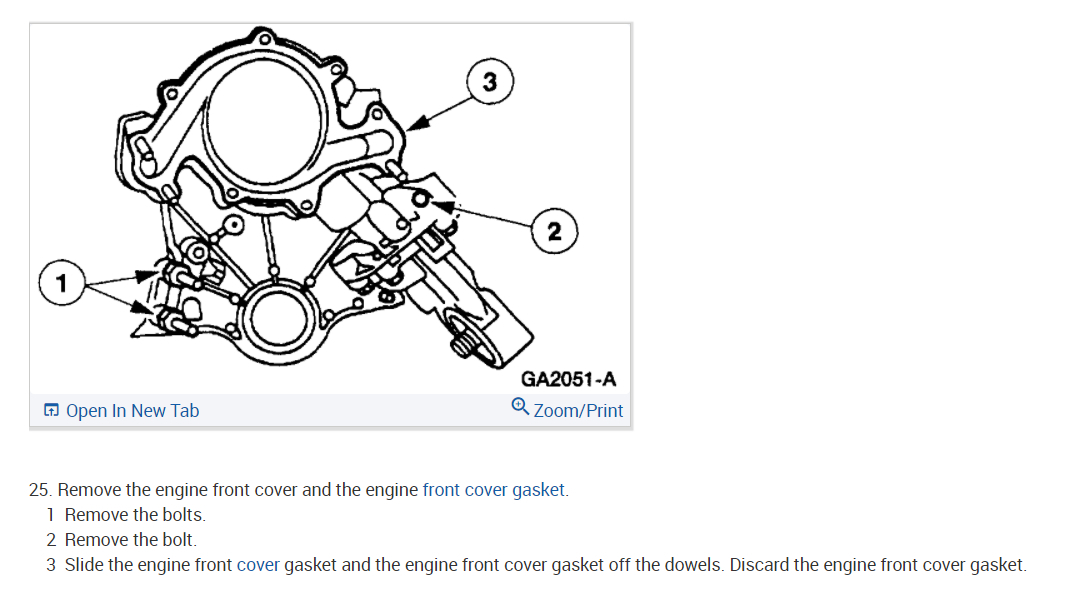 3

2

1

GA2051-A

Open In New Tab

Zoom/Print

25. Remove the engine front cover and the engine front cover gasket.
1 Remove the bolts.
2 Remove the bolt.
3 Slide the engine front cover gasket and the engine front cover gasket off the dowels. Discard the engine front cover gasket.