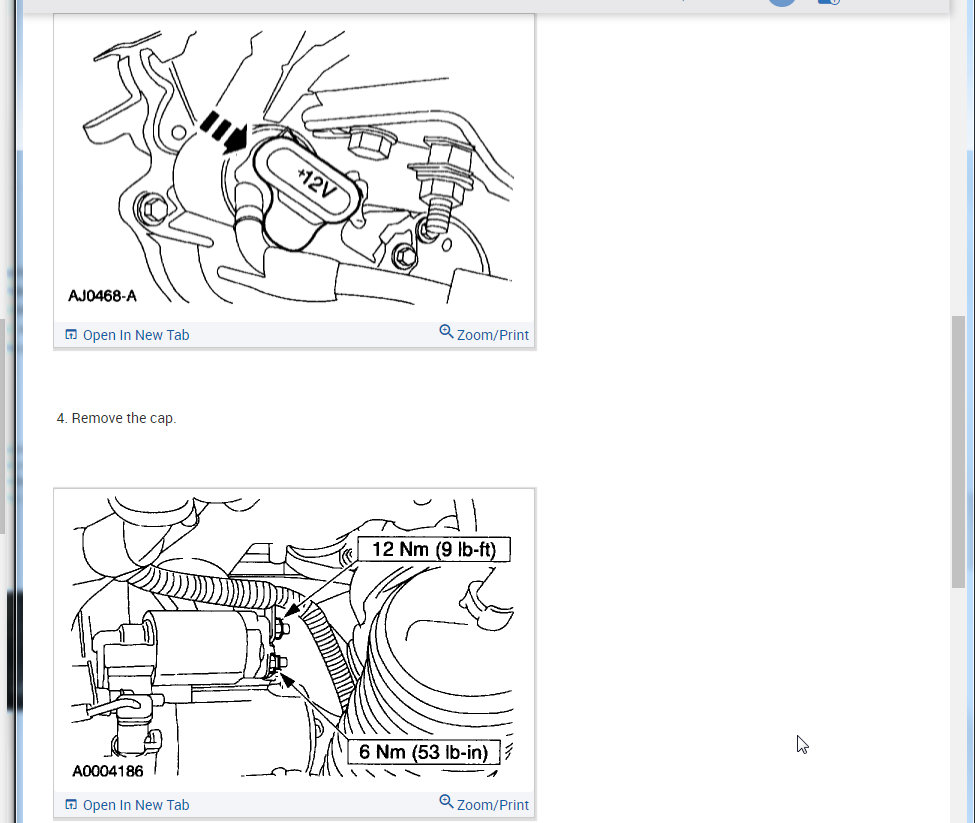 +12V

AJ0468-A

Open In New Tab

Zoom/Print

4. Remove the cap.

12 Nm (9 lb-ft)

6 Nm (53 lb-in)

A0004186

Open In New Tab

Zoom/Print