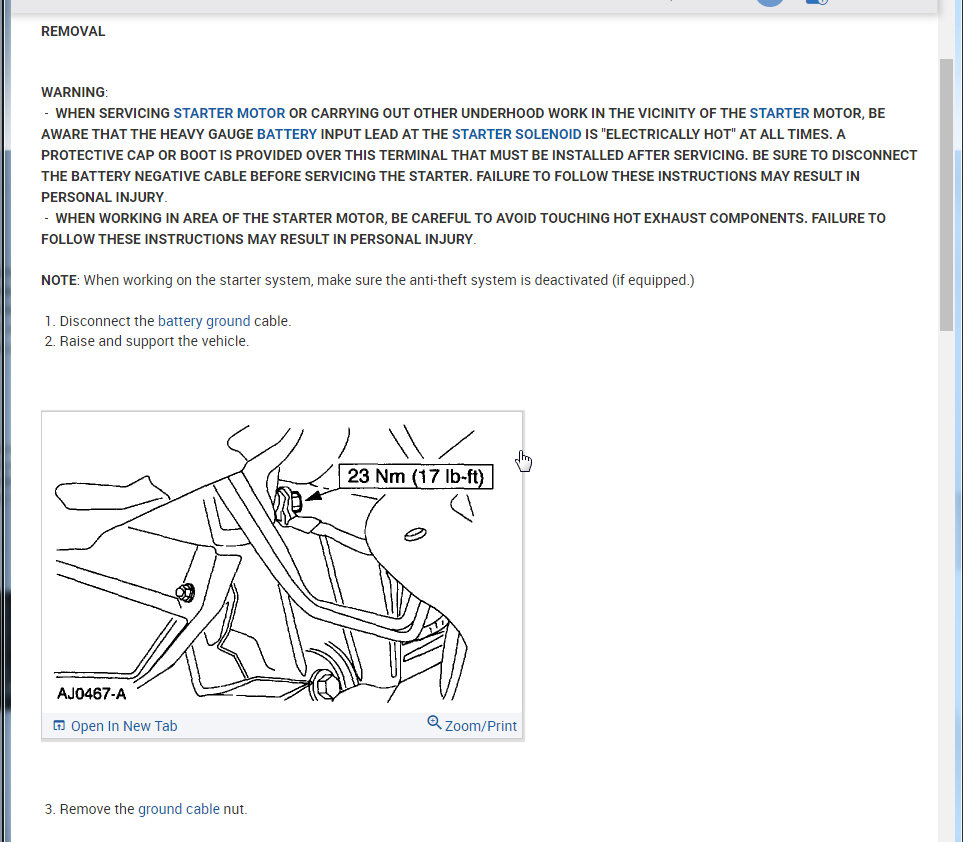 REMOVAL

WARNING:
- WHEN SERVICING STARTER MOTOR OR CARRYING OUT OTHER UNDERHOOD WORK IN THE VICINITY OF THE STARTER MOTOR, BE AWARE THAT THE HEAVY GAUGE BATTERY INPUT LEAD AT THE STARTER SOLENOID IS "ELECTRICALLY HOT" AT ALL TIMES. A PROTECTIVE CAP OR BOOT IS PROVIDED OVER THIS TERMINAL THAT MUST BE INSTALLED AFTER SERVICING. BE SURE TO DISCONNECT THE BATTERY NEGATIVE CABLE BEFORE SERVICING THE STARTER. FAILURE TO FOLLOW THESE INSTRUCTIONS MAY RESULT IN PERSONAL INJURY.
- WHEN WORKING IN AREA OF THE STARTER MOTOR, BE CAREFUL TO AVOID TOUCHING HOT EXHAUST COMPONENTS. FAILURE TO FOLLOW THESE INSTRUCTIONS MAY RESULT IN PERSONAL INJURY.

NOTE: When working on the starter system, make sure the anti-theft system is deactivated (if equipped.)

1. Disconnect the battery ground cable.
2. Raise and support the vehicle.

23 Nm (17 lb-ft)
AJ0467-A
Open In New Tab
Zoom/Print

3. Remove the ground cable nut.