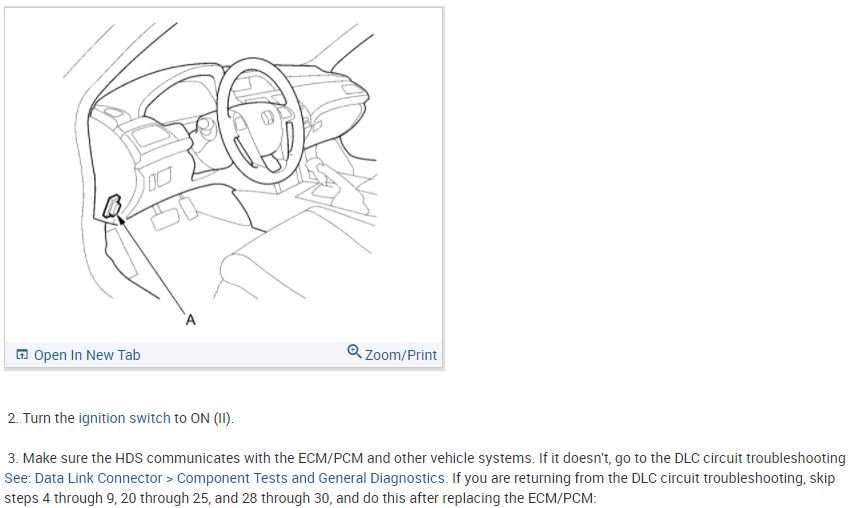 A

Open In New Tab

Zoom/Print

2. Turn the ignition switch to ON (II).

3. Make sure the HDS communicates with the ECM/PCM and other vehicle systems. If it doesn't, go to the DLC circuit troubleshooting See: Data Link Connector > Component Tests and General Diagnostics. If you are returning from the DLC circuit troubleshooting, skip steps 4 through 9, 20 through 25, and 28 through 30, and do this after replacing the ECM/PCM: