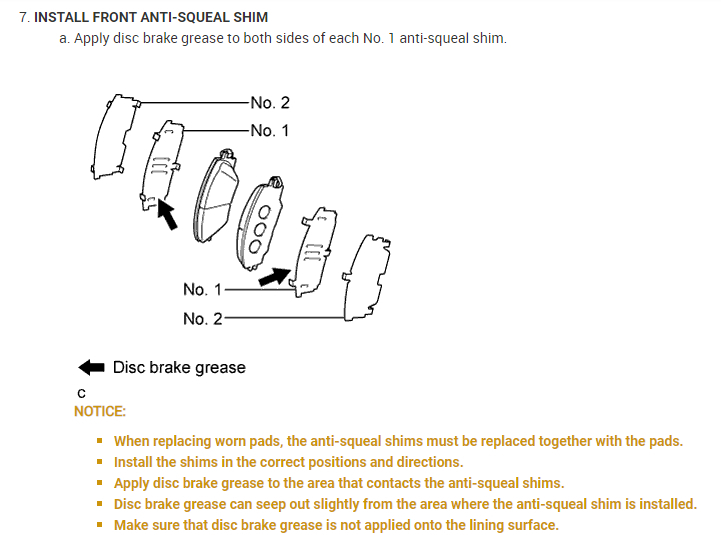 7. INSTALL FRONT ANTI-SQUEAL SHIM

a. Apply disc brake grease to both sides of each No. 1 anti-squeal shim.

No. 2
No. 1
No. 1
No. 2

Disc brake grease

C

NOTICE:

- When replacing worn pads, the anti-squeal shims must be replaced together with the pads.
- Install the shims in the correct positions and directions.
- Apply disc brake grease to the area that contacts the anti-squeal shims.
- Disc brake grease can seep out slightly from the area where the anti-squeal shim is installed.
- Make sure that disc brake grease is not applied onto the lining surface.