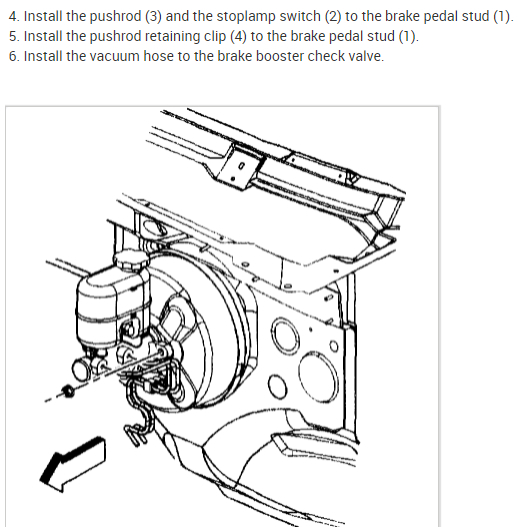 4. Install the pushrod (3) and the stoplamp switch (2) to the brake pedal stud (1).
5. Install the pushrod retaining clip (4) to the brake pedal stud (1).
6. Install the vacuum hose to the brake booster check valve.