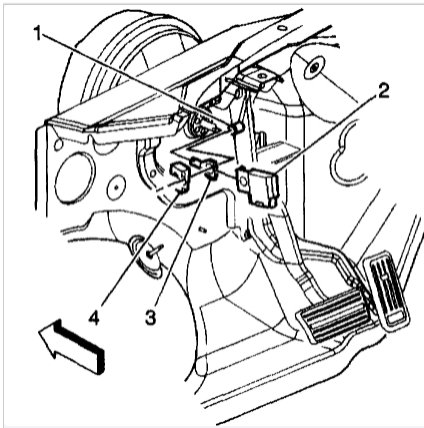 1
2
4
3