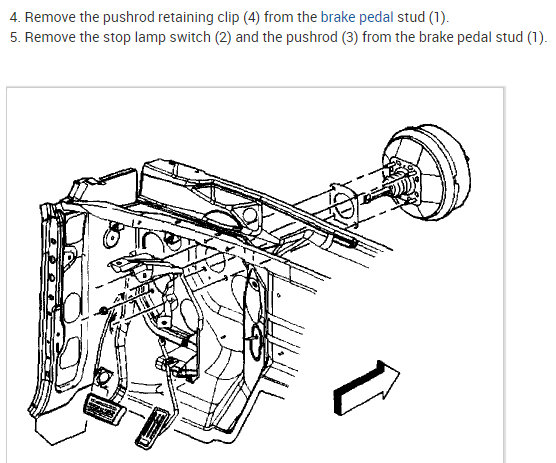 4. Remove the pushrod retaining clip (4) from the brake pedal stud (1).
5. Remove the stop lamp switch (2) and the pushrod (3) from the brake pedal stud (1).