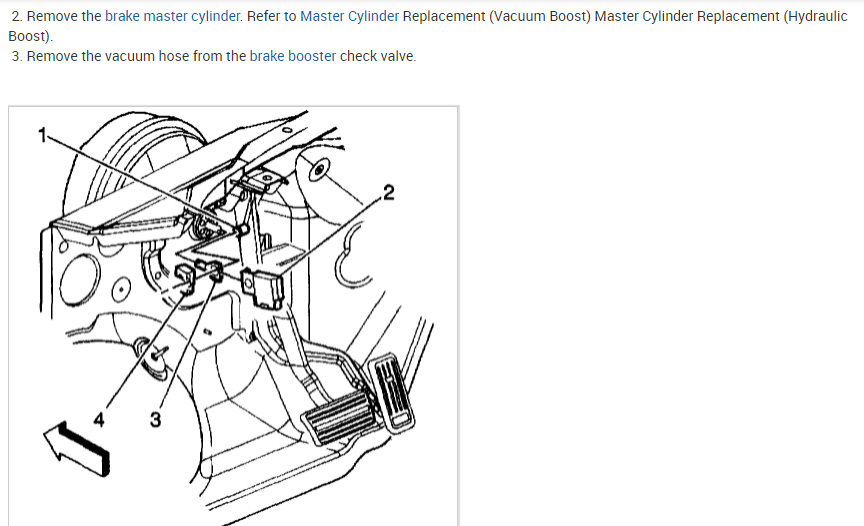 2. Remove the brake master cylinder. Refer to Master Cylinder Replacement (Vacuum Boost) Master Cylinder Replacement (Hydraulic Boost).

3. Remove the vacuum hose from the brake booster check valve.

1

2

4

3