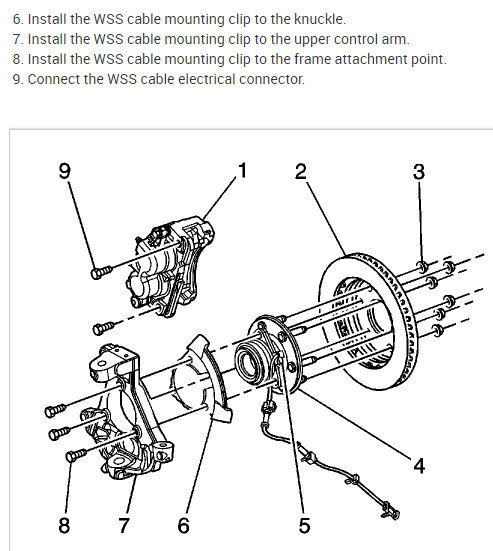 6. Install the WSS cable mounting clip to the knuckle.
7. Install the WSS cable mounting clip to the upper control arm.
8. Install the WSS cable mounting clip to the frame attachment point.
9. Connect the WSS cable electrical connector.

9
1
2
3
4
8
7
6
5