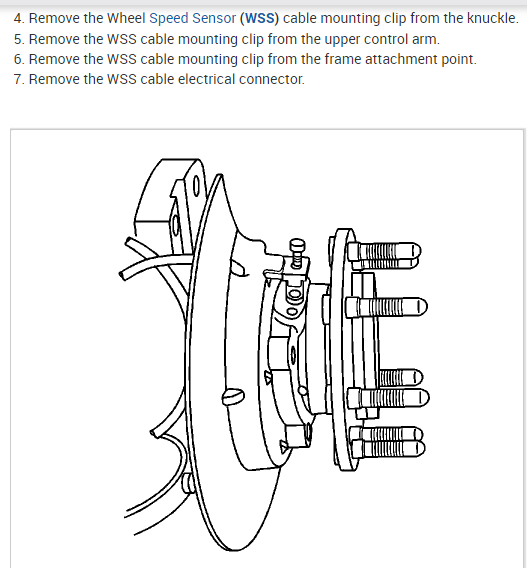 4. Remove the Wheel Speed Sensor (WSS) cable mounting clip from the knuckle.
5. Remove the WSS cable mounting clip from the upper control arm.
6. Remove the WSS cable mounting clip from the frame attachment point.
7. Remove the WSS cable electrical connector.