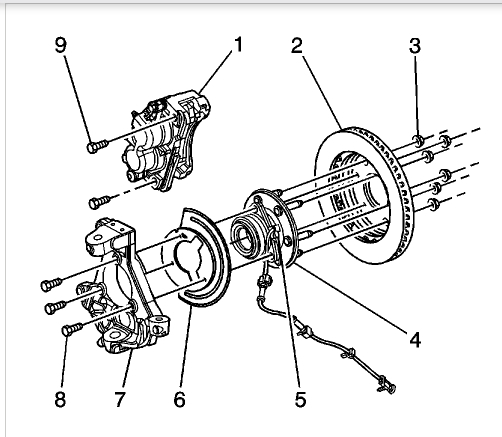 9
1
2
3
4
8
7
6
5