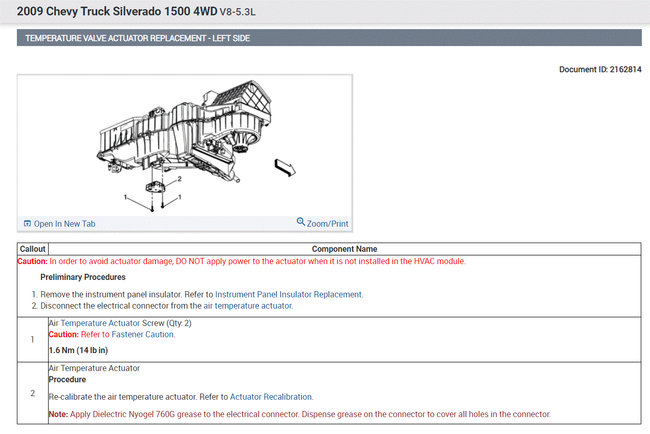 2009 Chevy Truck Silverado 1500 4WD V8-5.3L

TEMPERATURE VALVE ACTUATOR REPLACEMENT - LEFT SIDE

Document ID: 2162814

2
1
1

Open In New Tab
Zoom/Print

| Callout | Component Name |
|---|---|
| Caution: In order to avoid actuator damage, DO NOT apply power to the actuator when it is not installed in the HVAC module. Preliminary Procedures 1. Remove the instrument panel insulator. Refer to Instrument Panel Insulator Replacement. 2. Disconnect the electrical connector from the air temperature actuator. | |
| 1 | Air Temperature Actuator Screw (Qty: 2) Caution: Refer to Fastener Caution. 1.6 Nm (14 lb in) |
| 2 | Air Temperature Actuator Procedure Re-calibrate the air temperature actuator. Refer to Actuator Recalibration. Note: Apply Dielectric Nyogel 760G grease to the electrical connector. Dispense grease on the connector to cover all holes in the connector. |