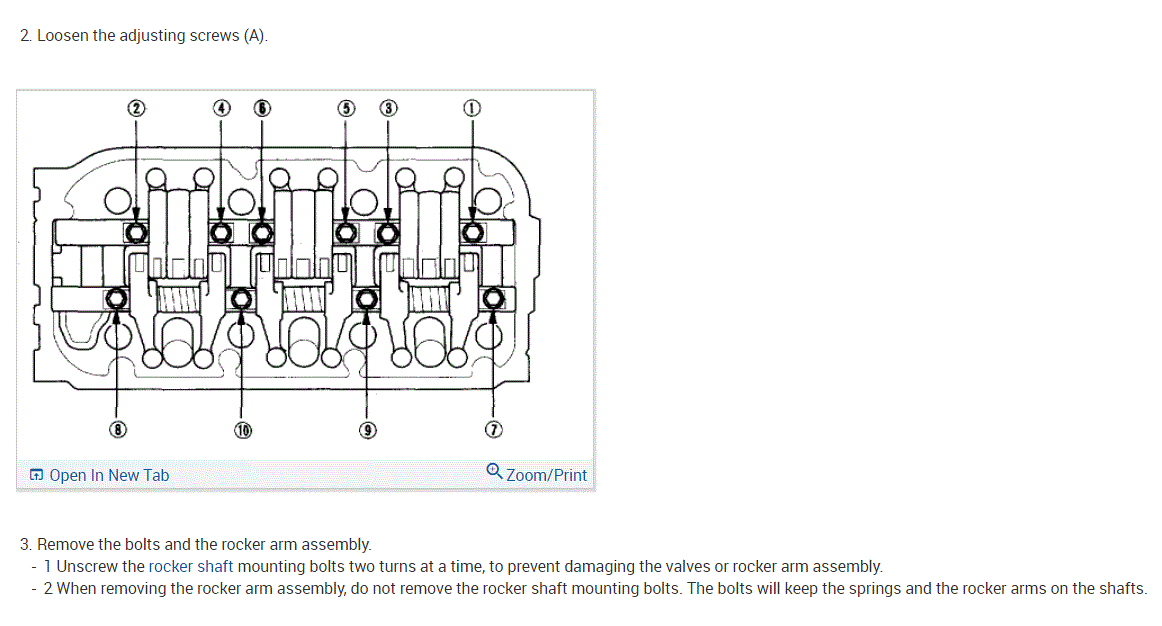 2. Loosen the adjusting screws (A).

②
④
⑥
⑤
③
①
⑧
⑩
⑨
⑦

Open In New Tab
Zoom/Print

3. Remove the bolts and the rocker arm assembly.
- 1 Unscrew the rocker shaft mounting bolts two turns at a time, to prevent damaging the valves or rocker arm assembly.
- 2 When removing the rocker arm assembly, do not remove the rocker shaft mounting bolts. The bolts will keep the springs and the rocker arms on the shafts.