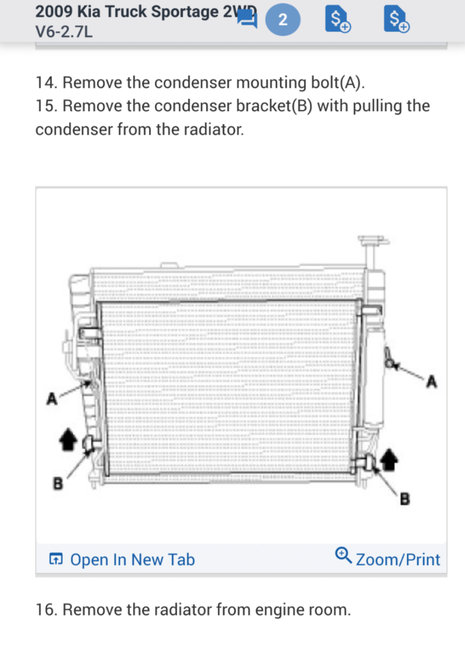 2009 Kia Truck Sportage 2WD
V6-2.7L

2

14. Remove the condenser mounting bolt(A).
15. Remove the condenser bracket(B) with pulling the condenser from the radiator.

A
A
B
B

Open In New Tab
Zoom/Print

16. Remove the radiator from engine room.