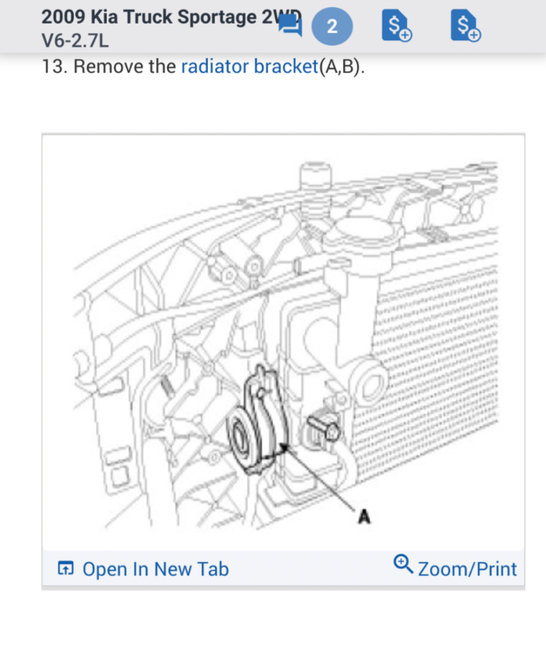 2009 Kia Truck Sportage 2WD
V6-2.7L

2

13. Remove the radiator bracket(A,B).

A

Open In New Tab

Zoom/Print