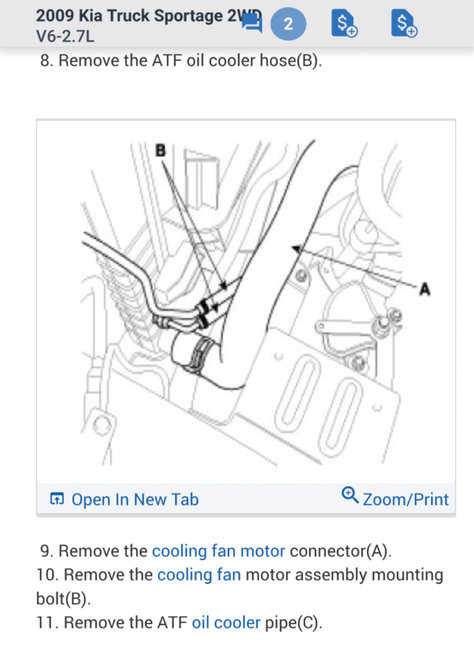 2009 Kia Truck Sportage 2WD
V6-2.7L

2

8. Remove the ATF oil cooler hose(B).

B

A

Open In New Tab

Zoom/Print

9. Remove the cooling fan motor connector(A).
10. Remove the cooling fan motor assembly mounting bolt(B).
11. Remove the ATF oil cooler pipe(C).