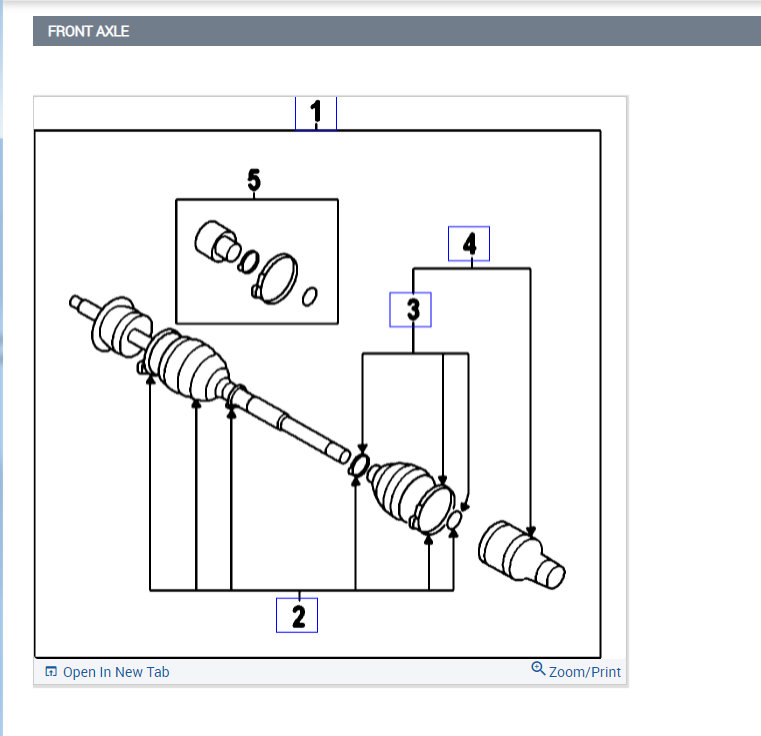 FRONT AXLE

1

5

4

3

2

Open In New Tab

Zoom/Print