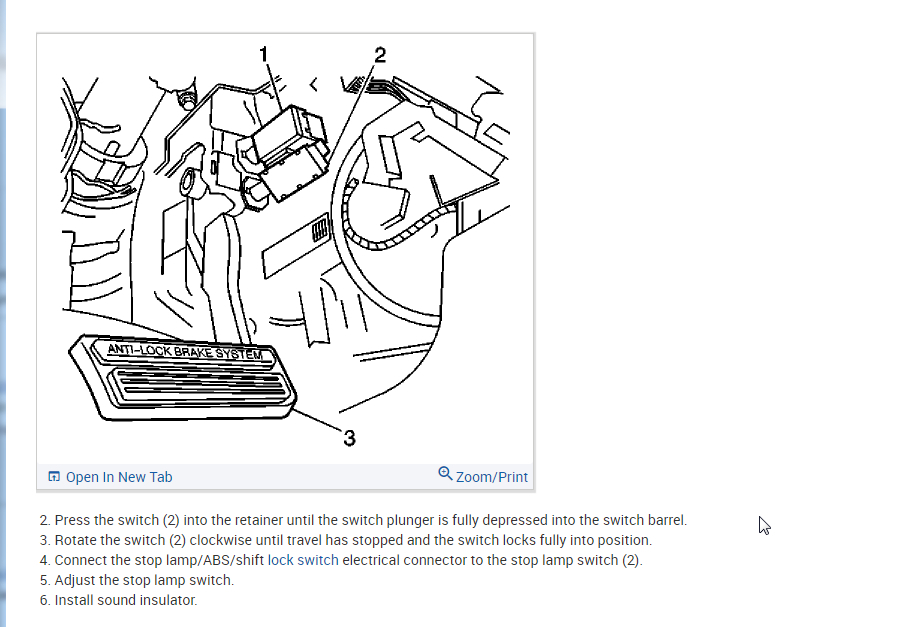 1
2
ANTI-LOCK BRAKE SYSTEM
3

Open In New Tab
Zoom/Print

2. Press the switch (2) into the retainer until the switch plunger is fully depressed into the switch barrel.
3. Rotate the switch (2) clockwise until travel has stopped and the switch locks fully into position.
4. Connect the stop lamp/ABS/shift lock switch electrical connector to the stop lamp switch (2).
5. Adjust the stop lamp switch.
6. Install sound insulator.