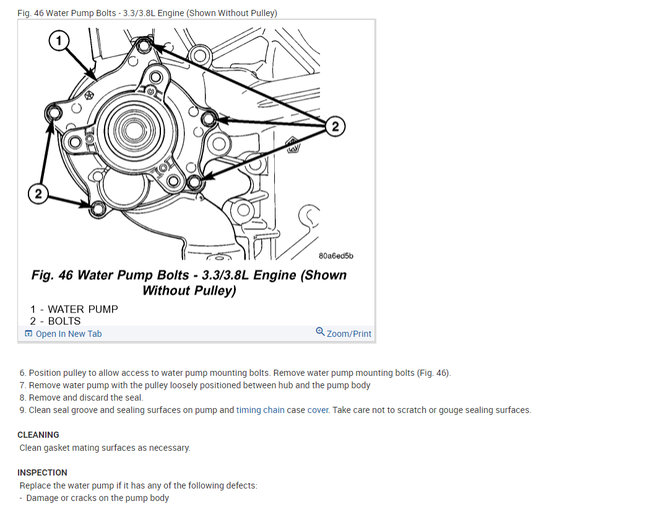 Fig. 46 Water Pump Bolts - 3.3/3.8L Engine (Shown Without Pulley)

1

2

2

80a6ed5b

Fig. 46 Water Pump Bolts - 3.3/3.8L Engine (Shown Without Pulley)

1 - WATER PUMP
2 - BOLTS

Open In New Tab

Zoom/Print

6. Position pulley to allow access to water pump mounting bolts. Remove water pump mounting bolts (Fig. 46).
7. Remove water pump with the pulley loosely positioned between hub and the pump body
8. Remove and discard the seal.
9. Clean seal groove and sealing surfaces on pump and timing chain case cover. Take care not to scratch or gouge sealing surfaces.

CLEANING
Clean gasket mating surfaces as necessary.

INSPECTION
Replace the water pump if it has any of the following defects:
- Damage or cracks on the pump body