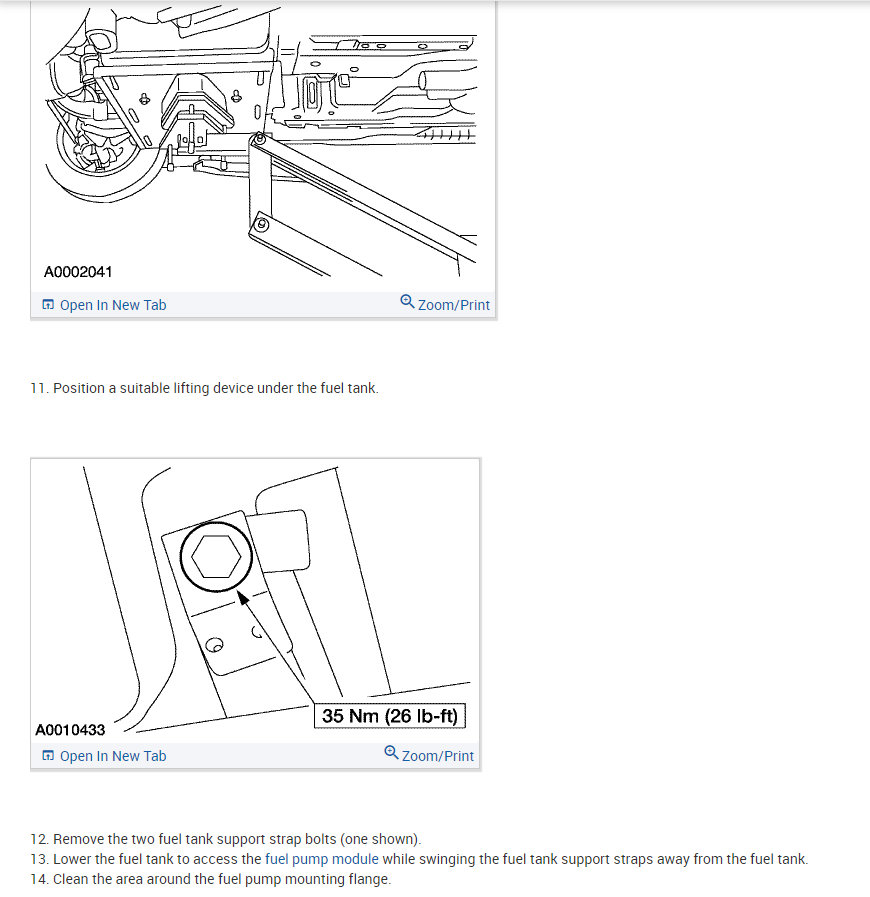 A0002041

Open In New Tab

Zoom/Print

11. Position a suitable lifting device under the fuel tank.

35 Nm (26 lb-ft)

A0010433

Open In New Tab

Zoom/Print

12. Remove the two fuel tank support strap bolts (one shown).
13. Lower the fuel tank to access the fuel pump module while swinging the fuel tank support straps away from the fuel tank.
14. Clean the area around the fuel pump mounting flange.