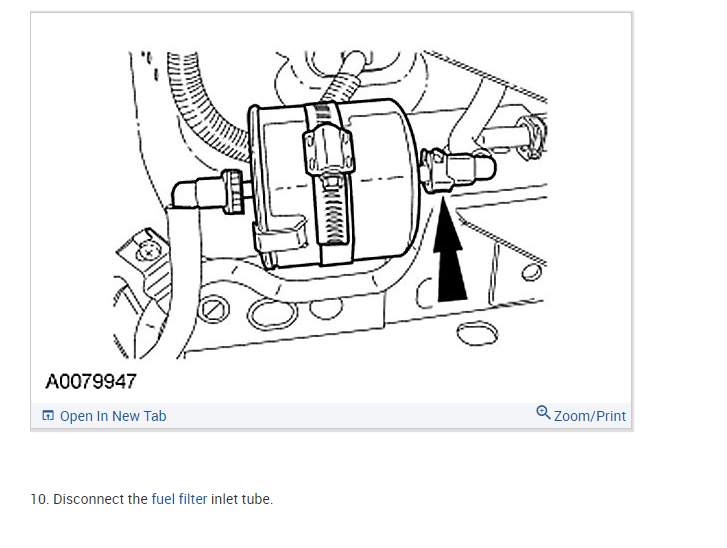 A0079947

Open In New Tab

Zoom/Print

10. Disconnect the fuel filter inlet tube.