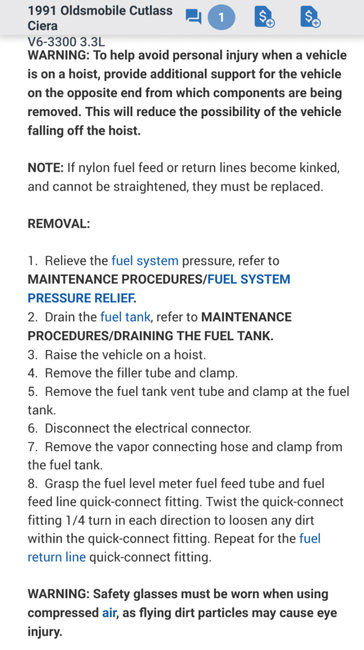 1991 Oldsmobile Cutlass Ciera

1

V6-3300 3.3L

WARNING: To help avoid personal injury when a vehicle is on a hoist, provide additional support for the vehicle on the opposite end from which components are being removed. This will reduce the possibility of the vehicle falling off the hoist.

NOTE: If nylon fuel feed or return lines become kinked, and cannot be straightened, they must be replaced.

REMOVAL:

1. Relieve the fuel system pressure, refer to MAINTENANCE PROCEDURES/FUEL SYSTEM PRESSURE RELIEF.
2. Drain the fuel tank, refer to MAINTENANCE PROCEDURES/DRAINING THE FUEL TANK.
3. Raise the vehicle on a hoist.
4. Remove the filler tube and clamp.
5. Remove the fuel tank vent tube and clamp at the fuel tank.
6. Disconnect the electrical connector.
7. Remove the vapor connecting hose and clamp from the fuel tank.
8. Grasp the fuel level meter fuel feed tube and fuel feed line quick-connect fitting. Twist the quick-connect fitting 1/4 turn in each direction to loosen any dirt within the quick-connect fitting. Repeat for the fuel return line quick-connect fitting.

WARNING: Safety glasses must be worn when using compressed air, as flying dirt particles may cause eye injury.