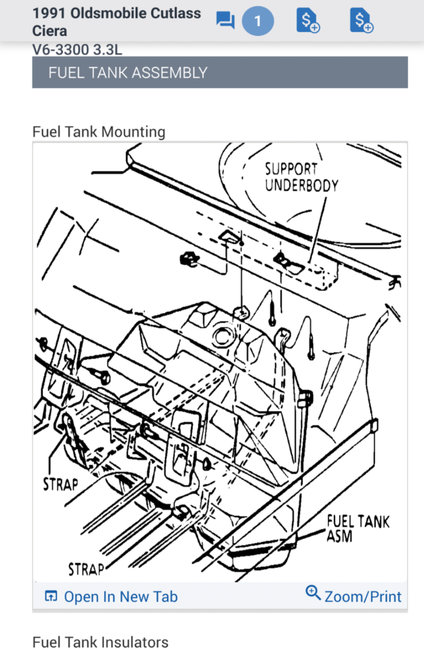 1991 Oldsmobile Cutlass Ciera

1

V6-3300 3.3L

FUEL TANK ASSEMBLY

Fuel Tank Mounting

SUPPORT UNDERBODY

STRAP

STRAP

FUEL TANK ASM

Open In New Tab

Zoom/Print

Fuel Tank Insulators