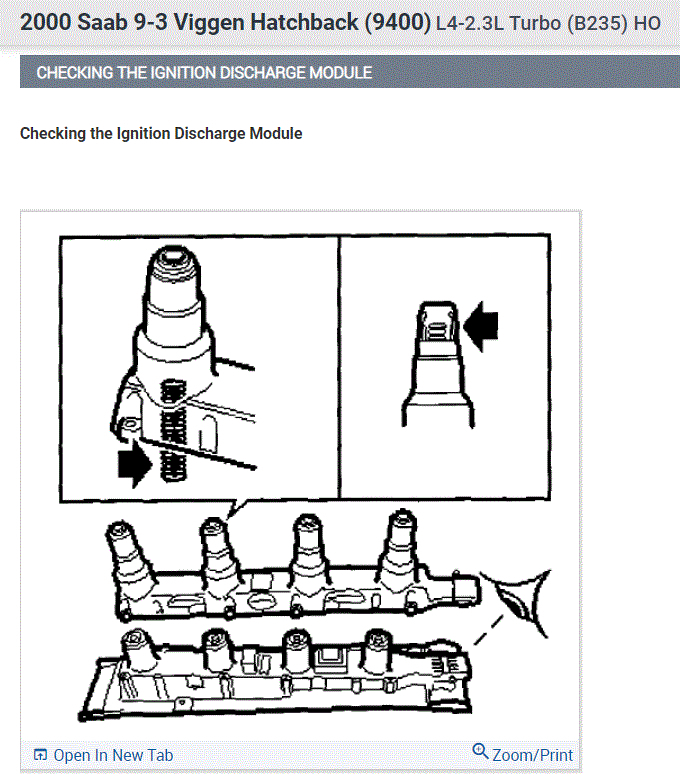 2000 Saab 9-3 Viggen Hatchback (9400) L4-2.3L Turbo (B235) HO

CHECKING THE IGNITION DISCHARGE MODULE

Checking the Ignition Discharge Module

Open In New Tab

Zoom/Print